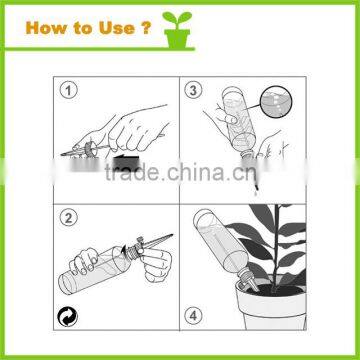 How to Use ?

1

3

trade.china.cn

2

4