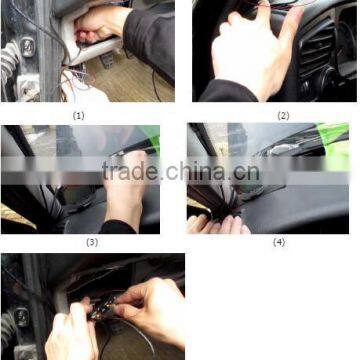 (1)

(2)

trade.china.cn

(3)

(4)