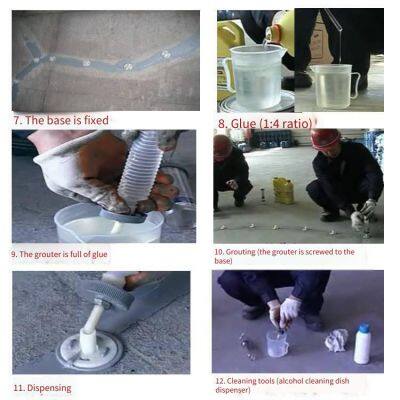 7. The base is fixed

8. Glue (1:4 ratio)

9. The grouter is full of glue

10. Grouting (the grouter is screwed to the base)

11. Dispensing

12. Cleaning tools (alcohol cleaning dish dispenser)