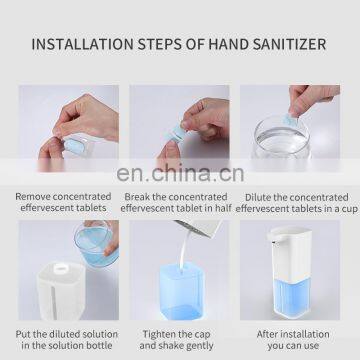 INSTALLATION STEPS OF HAND SANITIZER

en.china.cn

Remove concentrated effervescent tablets

Break the concentrated effervescent tablet in half

Dilute the concentrated effervescent tablets in a cup

Put the diluted solution in the solution bottle

Tighten the cap and shake gently

After installation you can use