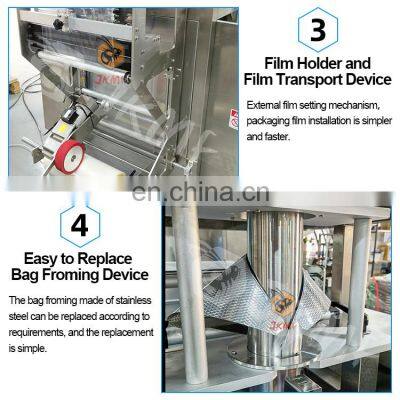 3

Film Holder and Film Transport Device

External film setting mechanism, packaging film installation is simpler and faster.

en.china.cn

4

Easy to Replace Bag Froming Device

The bag froming made of stainless steel can be replaced according to requirements, and the replacement is simple.