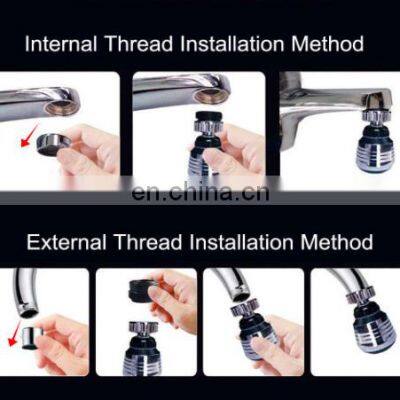 Internal Thread Installation Method

en.china.cn

External Thread Installation Method