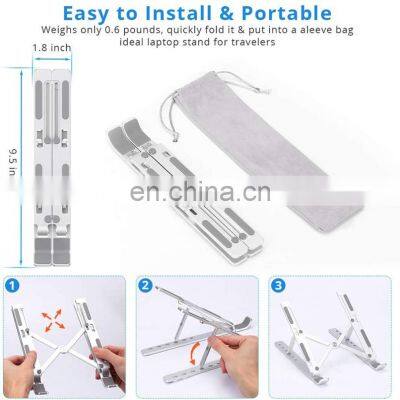 Easy to Install & Portable

Weighs only 0.6 pounds, quickly fold it & put into a aleeve bag ideal laptop stand for travelers

1.8 inch

9.5 in

en.china.cn

1

2

3