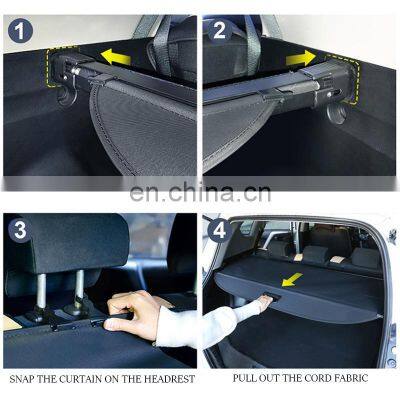 1

2

en.china.cn

3

4

SNAP THE CURTAIN ON THE HEADREST

PULL OUT THE CORD FABRIC