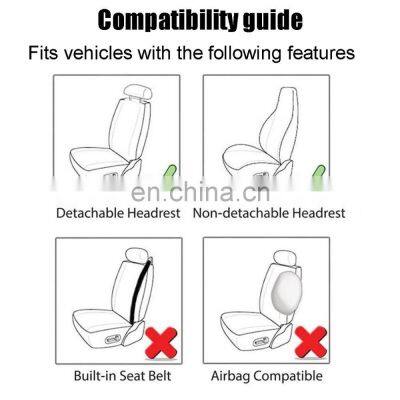 Compatibility guide

Fits vehicles with the following features

en.china.cn

Detachable Headrest

Non-detachable Headrest

Built-in Seat Belt

Airbag Compatible