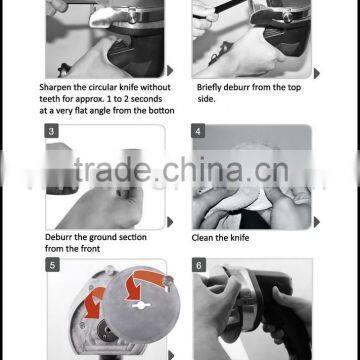 Sharpen the circular knife without teeth for approx. 1 to 2 seconds at a very flat angle from the botton

Briefly deburr from the top side.

3

4

trade.china.cn

Deburr the ground section from the front

Clean the knife

5

6