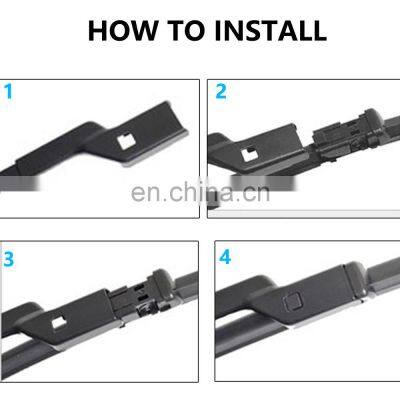 HOW TO INSTALL

1

2

en.china.cn

3

4