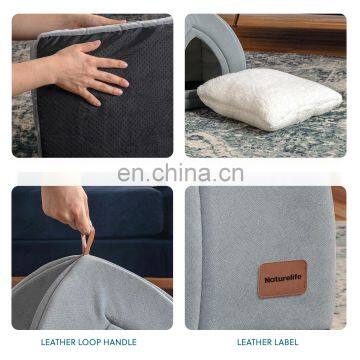 en.china.cn

Naturelife

LEATHER LOOP HANDLE

LEATHER LABEL