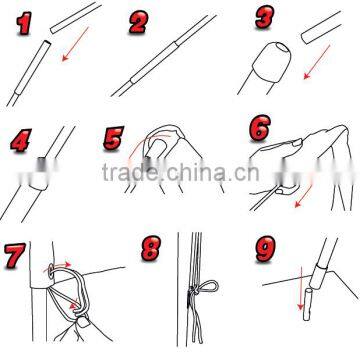 1
2
3
4
5
6
trade.china.cn
7
8
9