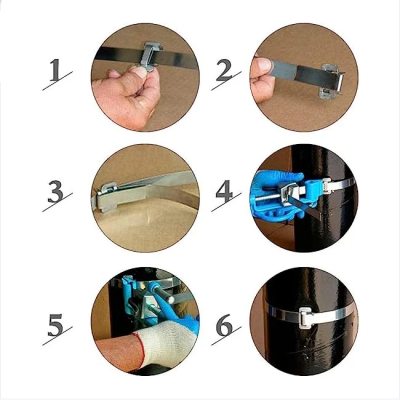 1

2

3

4

5

6