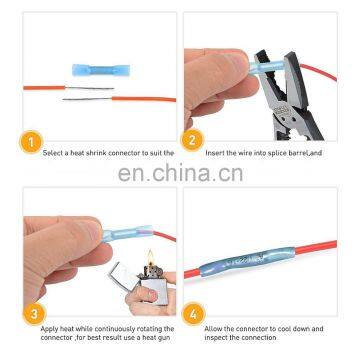 1

Select a heat shrink connector to suit the

2

Insert the wire into splice barrel,and

en.china.cn

3

Apply heat while continuously rotating the connector ,for best result use a heat gun

4

Allow the connector to cool down and inspect the connection