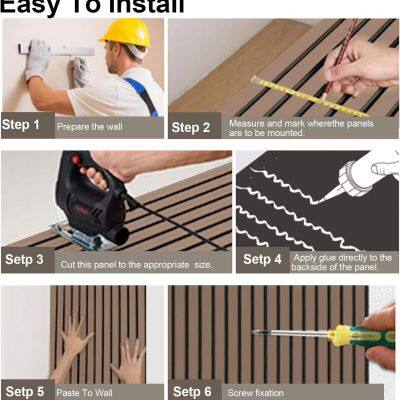 Easy To Install

Step 1 Prepare the wall

Step 2 Measure and mark wherethe panels are to be mounted.

Setp 3 Cut this panel to the appropriate size.

Setp 4 Apply glue directly to the backside of the panel.

Setp 5 Paste To Wall

Setp 6 Screw fixation