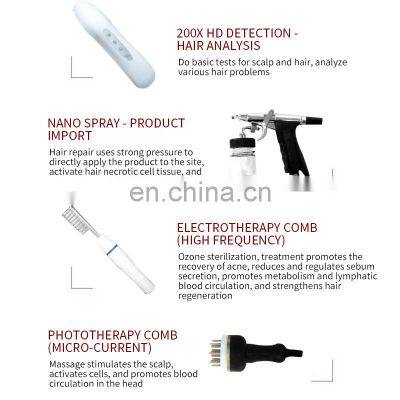 200X HD DETECTION - HAIR ANALYSIS

Do basic tests for scalp and hair, analyze various hair problems

NANO SPRAY - PRODUCT IMPORT

Hair repair uses strong pressure to directly apply the product to the site, activate hair necrotic cell tissue, and

en.china.cn

ELECTROTHERAPY COMB (HIGH FREQUENCY)

Ozone sterilization, treatment promotes the recovery of acne, reduces and regulates sebum secretion, promotes metabolism and lymphatic blood circulation, and strengthens hair regeneration

PHOTOTHERAPY COMB (MICRO-CURRENT)

Massage stimulates the scalp, activates cells, and promotes blood circulation in the head