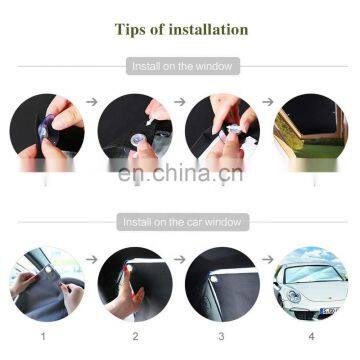 Tips of installation

Install on the window

en.china.cn

Install on the car window

1

2

3

4