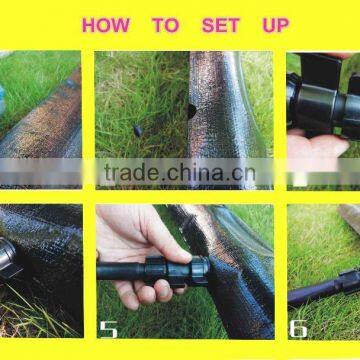 HOW TO SET UP

trade.china.cn

5

6