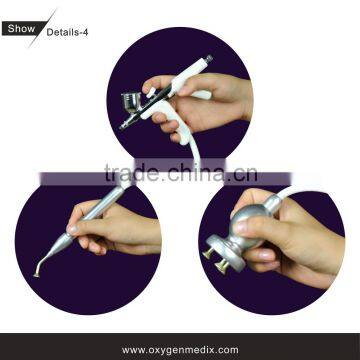 Show Details-4

trade.china.cn

www.oxygenmedix.com