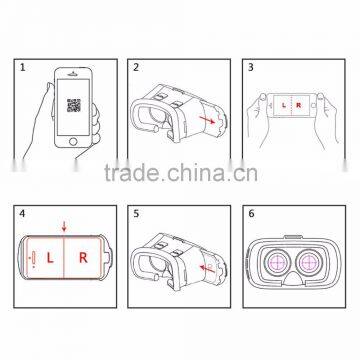 1

2

3

L R

trade.china.cn

4

L R

5

6