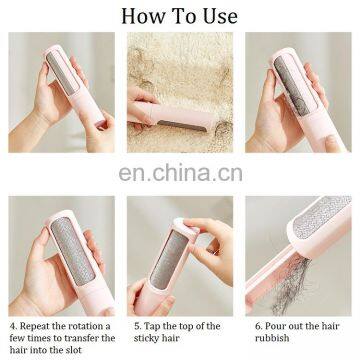 How To Use

en.china.cn

4. Repeat the rotation a few times to transfer the hair into the slot

5. Tap the top of the sticky hair

6. Pour out the hair rubbish