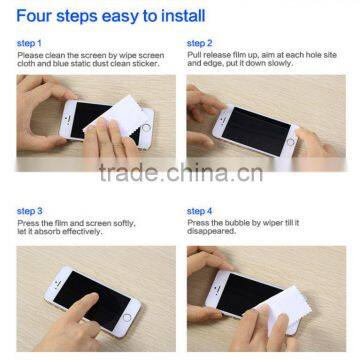 Four steps easy to install

step 1
Please clean the screen by wipe screen cloth and blue static dust clean sticker.

step 2
Pull release film up, aim at each hole site and edge, put it down slowly.

trade.china.cn

step 3
Press the film and screen softly, let it absorb effectively.

step 4
Press the bubble by wiper till it disappeared.