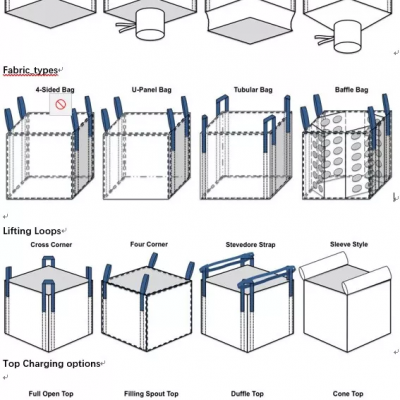 Fabric types

4-Sided Bag

U-Panel Bag

Tubular Bag

Baffle Bag

Lifting Loops

Cross Corner

Four Corner

Stevedore Strap

Sleeve Style

Top Charging options

Full Open Top

Filling Spout Top

Duffle Top

Cone Top