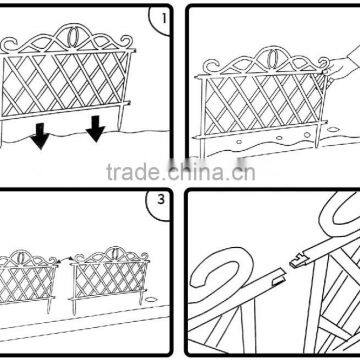 1

trade.china.cn

3