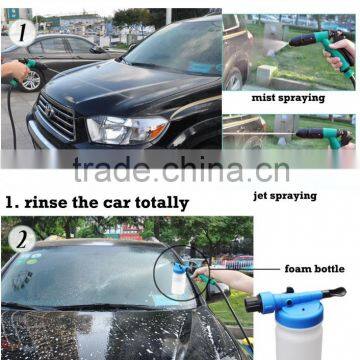 1

mist spraying

trade.china.cn

jet spraying

1. rinse the car totally

2

foam bottle