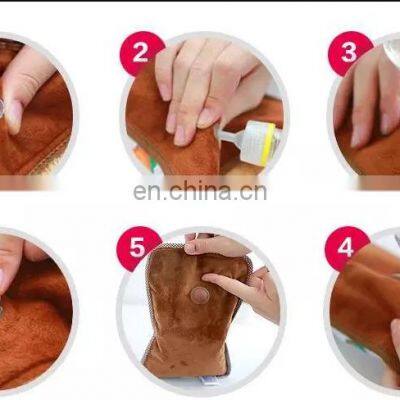 2

3

en.china.cn

5

4