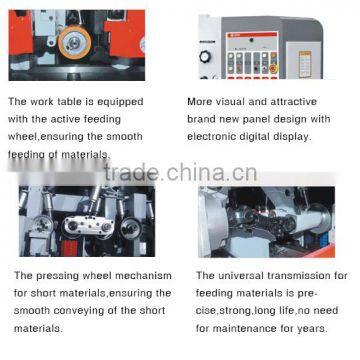 The work table is equipped with the active feeding wheel,ensuring the smooth feeding of materials.

More visual and attractive brand new panel design with electronic digital display.

trade.china.cn

The pressing wheel mechanism for short materials,ensuring the smooth conveying of the short materials.

The universal transmission for feeding materials is precise,strong,long life,no need for maintenance for years.