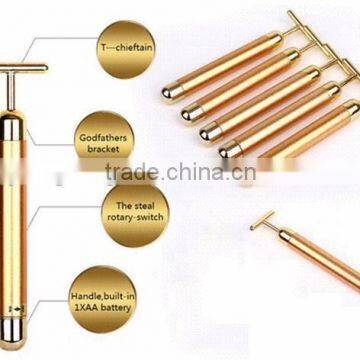 T—chieftain

Godfathers bracket

trade.china.cn

The steal rotary-switch

Handle,built-in 1XAA battery