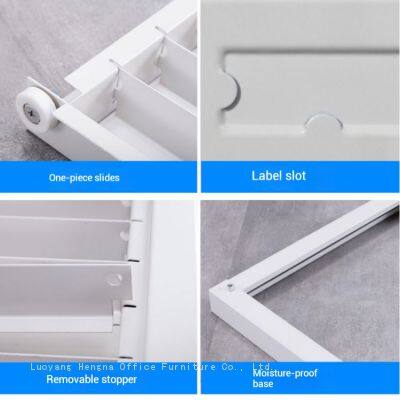 One-piece slides

Label slot

Luoyang Hengna Office Furniture Co., Ltd.

Removable stopper

Moisture-proof base