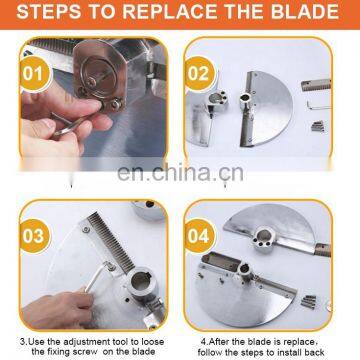 STEPS TO REPLACE THE BLADE

01

02

en.china.cn

03

04

3.Use the adjustment tool to loose the fixing screw on the blade

4.After the blade is replace, follow the steps to install back