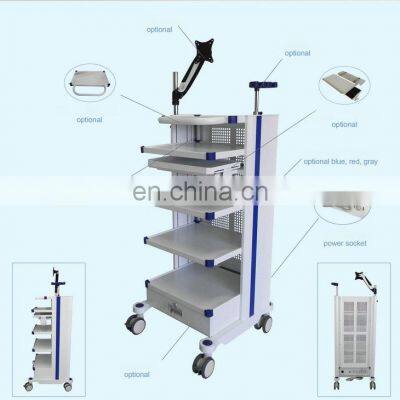 optional

optional

optional

optional

optional blue, red, gray

en.china.cn

power socket

optional