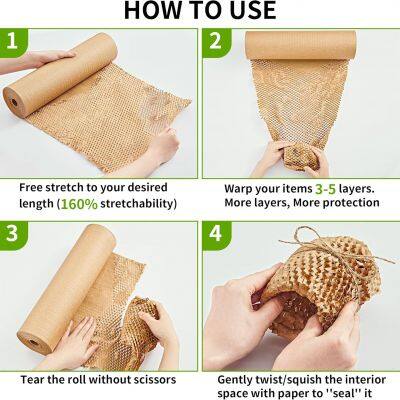 HOW TO USE

1

Free stretch to your desired length (160% stretchability)

2

Warp your items 3-5 layers. More layers, More protection

3

Tear the roll without scissors

4

Gently twist/squish the interior space with paper to ''seal'' it