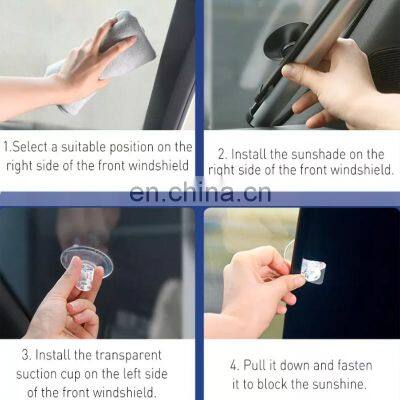 1.Select a suitable position on the right side of the front windshield

2. Install the sunshade on the right side of the front windshield.

en.china.cn

3. Install the transparent suction cup on the left side of the front windshield.

4. Pull it down and fasten it to block the sunshine.