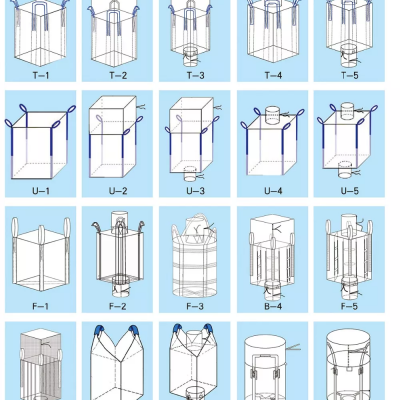 T-1
T-2
T-3
T-4
T-5

U-1
U-2
U-3
U-4
U-5

F-1
F-2
F-3
B-4
F-5