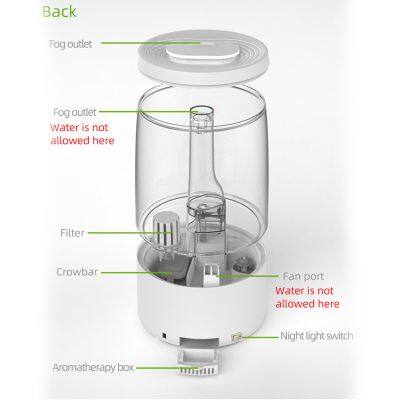 Back

Fog outlet

Fog outlet
Water is not allowed here

Filter

Crowbar

Fan port
Water is not allowed here

Night light switch

Aromatherapy box