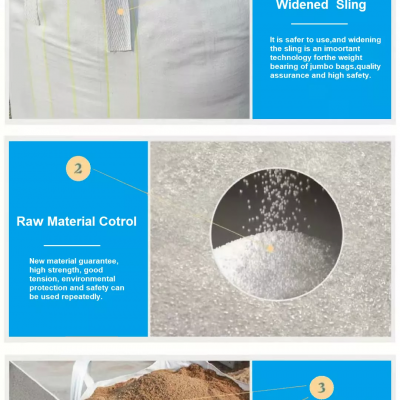 Widened Sling

It is safer to use,and widening the sling is an imoortant technology forthe weight bearing of jumbo bags,quality assurance and high safety.

2

Raw Material Cotrol

New material guarantee, high strength, good tension, environmental protection and safety can be used repeatedly.

3