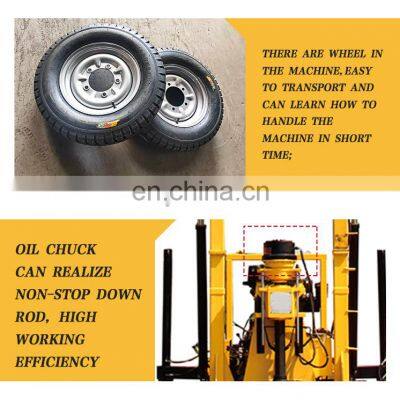 THERE ARE WHEEL IN THE MACHINE, EASY TO TRANSPORT AND CAN LEARN HOW TO HANDLE THE MACHINE IN SHORT TIME;

en.china.cn

OIL CHUCK CAN REALIZE NON-STOP DOWN ROD, HIGH WORKING EFFICIENCY