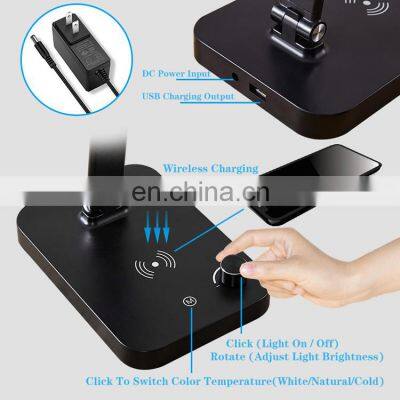 DC Power Input

USB Charging Output

Wireless Charging

en.china.cn

Click (Light On / Off)
Rotate (Adjust Light Brightness)

Click To Switch Color Temperature(White/Natural/Cold)