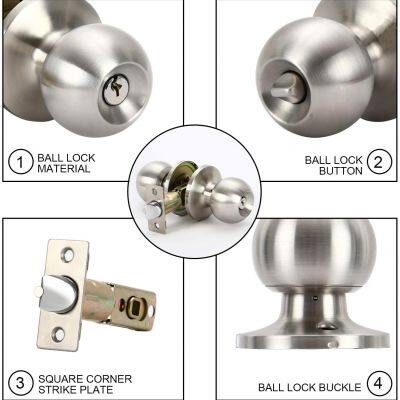 1 BALL LOCK MATERIAL

BALL LOCK BUTTON 2

3 SQUARE CORNER STRIKE PLATE

BALL LOCK BUCKLE 4