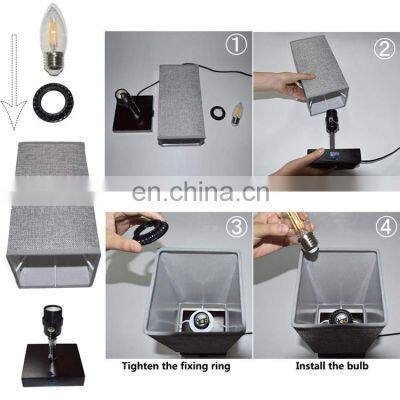 ①
②
en.china.cn
③
④
Tighten the fixing ring
Install the bulb