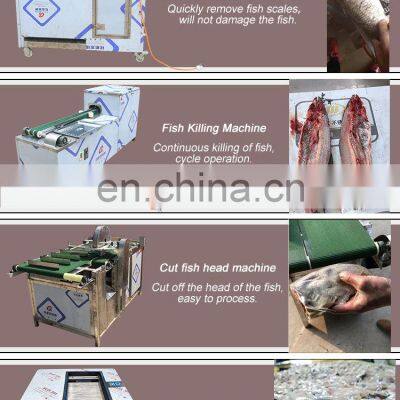 Quickly remove fish scales, will not damage the fish.

Fish Killing Machine

Continuous killing of fish, cycle operation.

en.china.cn

Cut fish head machine

Cut off the head of the fish, easy to process.