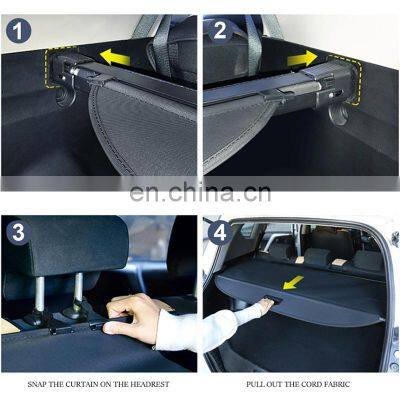 1

2

en.china.cn

3

4

SNAP THE CURTAIN ON THE HEADREST

PULL OUT THE CORD FABRIC