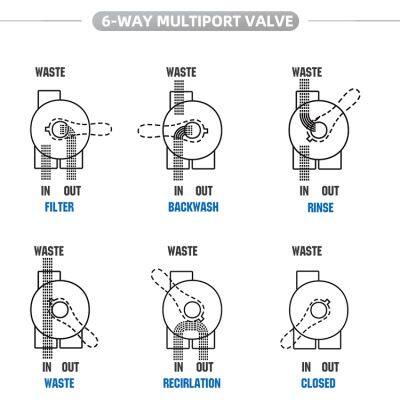 6-WAY MULTIPORT VALVE

WASTE
IN OUT
FILTER

WASTE
IN OUT
BACKWASH

WASTE
IN OUT
RINSE

WASTE
IN OUT
WASTE

WASTE
IN OUT
RECIRLATION

WASTE
IN OUT
CLOSED