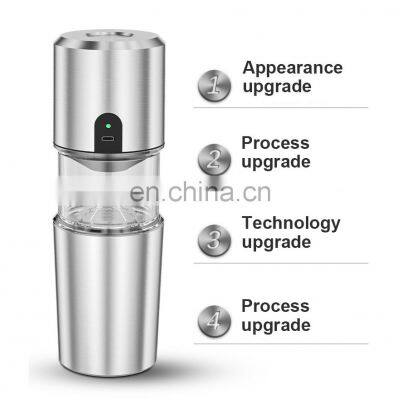 1 Appearance upgrade

2 Process upgrade

en.china.cn

3 Technology upgrade

4 Process upgrade