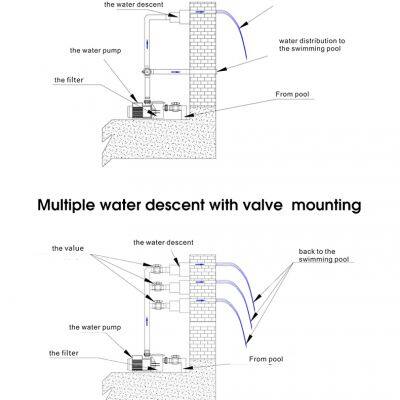 the water descent

water distribution to the swimming pool

the water pump

the filter

From pool

Multiple water descent with valve mounting

the value

the water descent

back to the swimming pool

the water pump

the filter

From pool