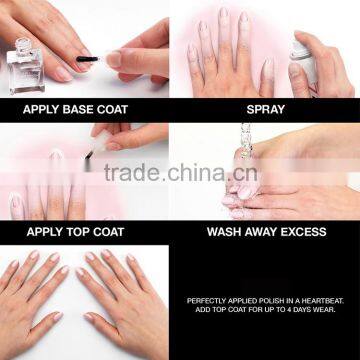 APPLY BASE COAT

SPRAY

trade.china.cn

APPLY TOP COAT

WASH AWAY EXCESS

PERFECTLY APPLIED POLISH IN A HEARTBEAT.
ADD TOP COAT FOR UP TO 4 DAYS WEAR.