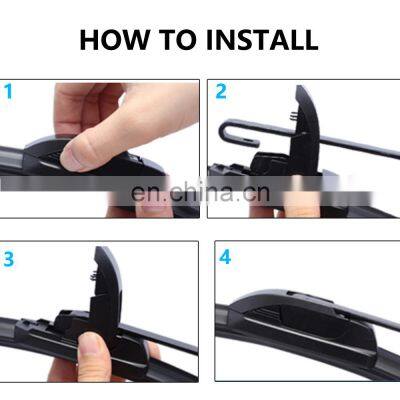 HOW TO INSTALL

1

2

en.china.cn

3

4