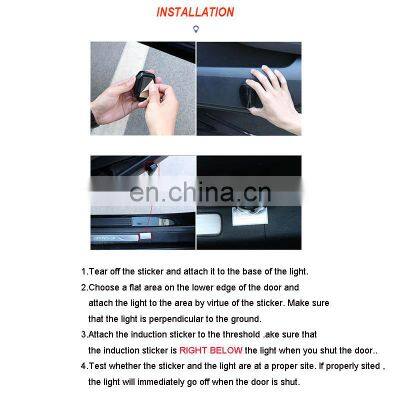 INSTALLATION

en.china.cn

1.Tear off the sticker and attach it to the base of the light.

2.Choose a flat area on the lower edge of the door and attach the light to the area by virtue of the sticker. Make sure that the light is perpendicular to the ground.

3.Attach the induction sticker to the threshold .ake sure that the induction sticker is RIGHT BELOW the light when you shut the door..

4.Test whether the sticker and the light are at a proper site. If properly sited , the light will immediately go off when the door is shut.