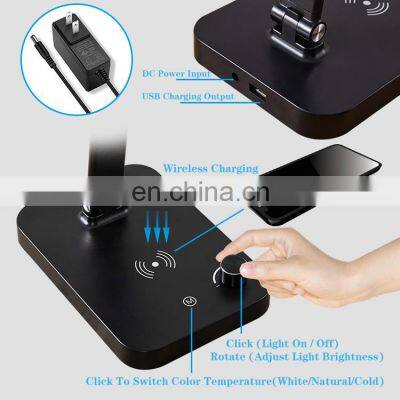 DC Power Input
USB Charging Output
Wireless Charging
en.china.cn
Click (Light On / Off)
Rotate (Adjust Light Brightness)
Click To Switch Color Temperature(White/Natural/Cold)